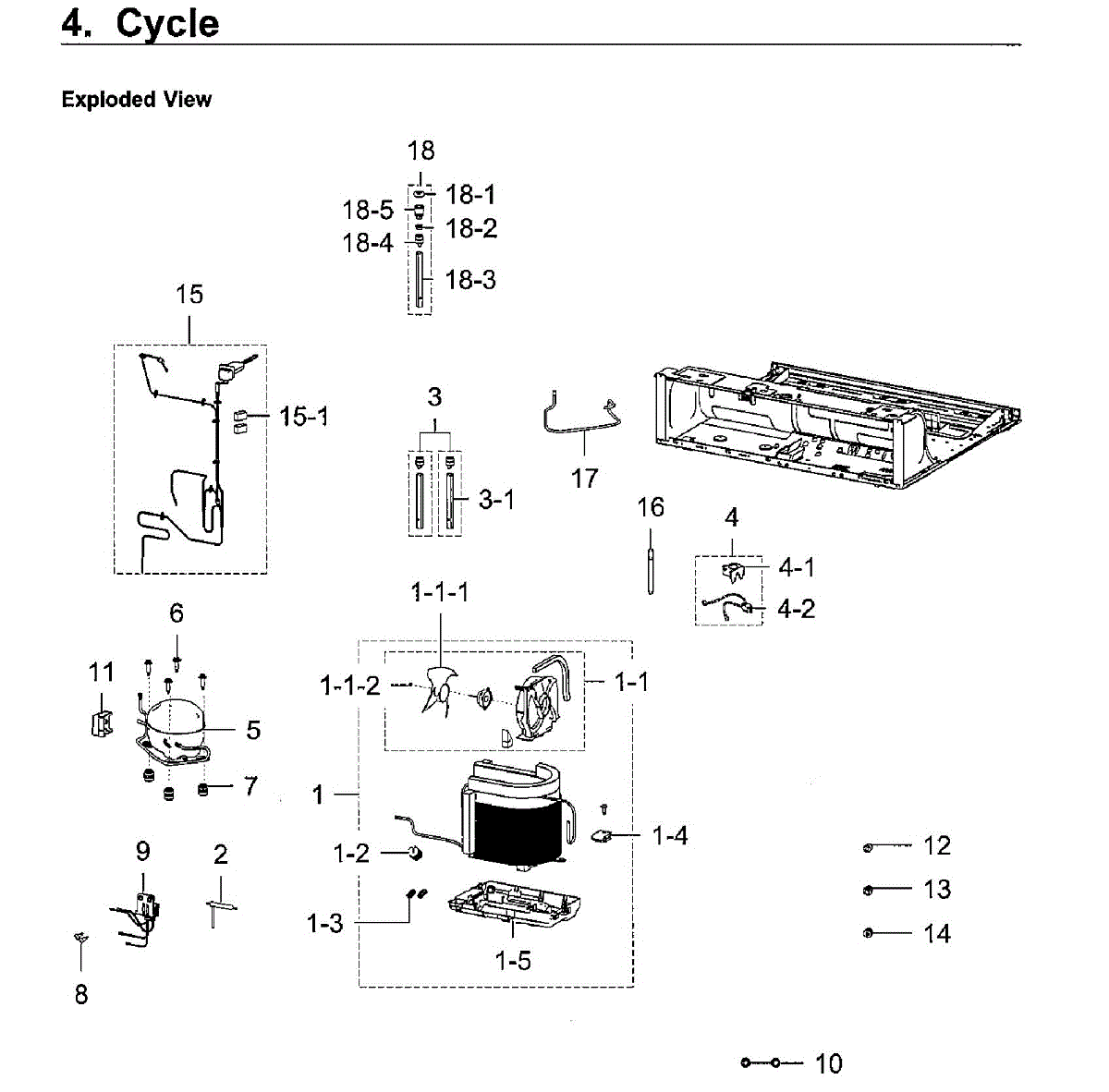 4. Cycle

Exploded View

18
18-1
18-5
18-2
18-4
18-3

15
15-1

3
3-1

17

16

4
4-1
4-2

1-1-1
1-1-2
1-1

6
11
5
7

1

1-2
1-4
1-3
1-5

9
2
8

12
13
14

10