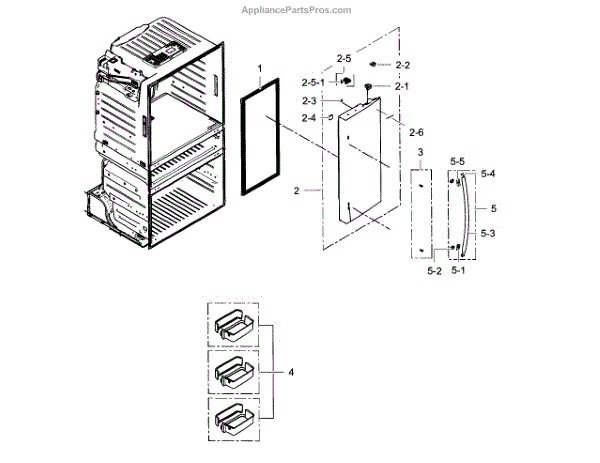 AppliancePartsPros.com

1
2-5
2-2
2-5-1
2-1
2-3
2-4
2-6
2
3
5-5
5-4
5
5-3
5-2
5-1
4