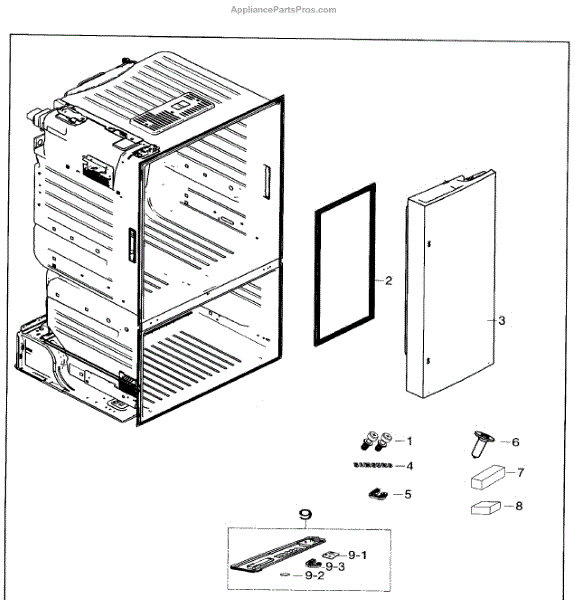 AppliancePartsPros.com

2
3
1
6
4
7
5
8
9
9-1
9-3
9-2