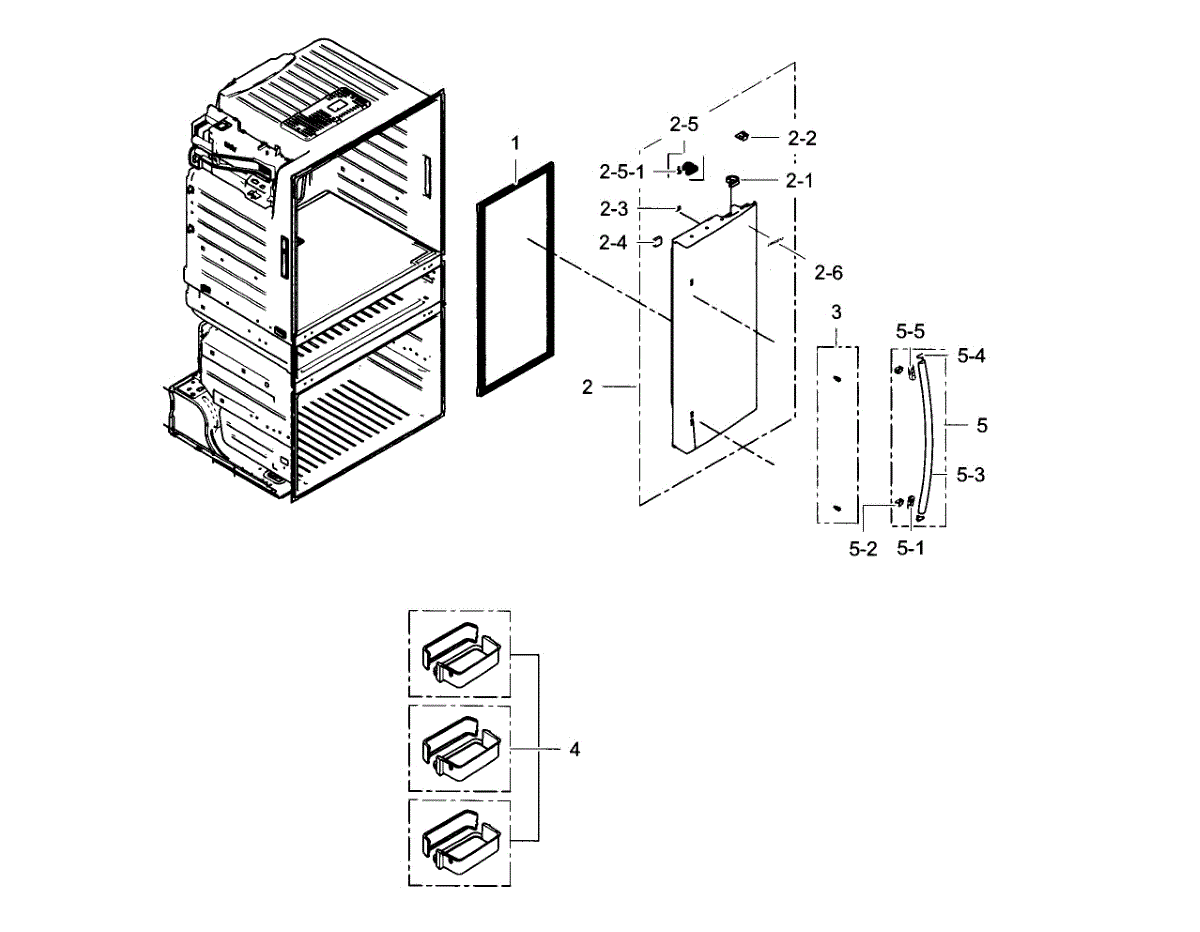 1
2-5
2-2
2-5-1
2-1
2-3
2-4
2-6
2
3
5-5
5-4
5
5-3
5-2
5-1
4