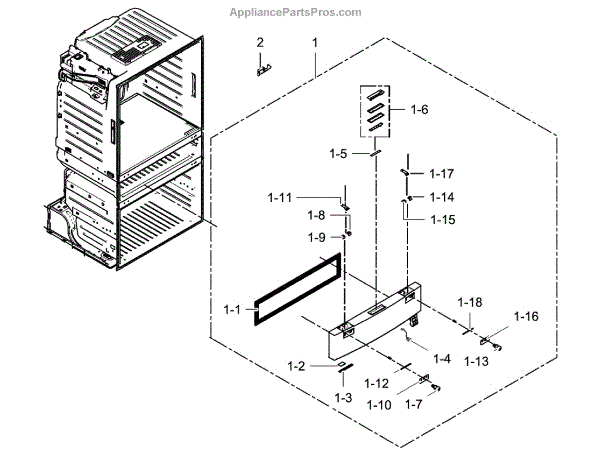 AppliancePartsPros.com

2
1
1-6
1-5
1-17
1-11
1-14
1-8
1-15
1-9
1-1
1-18
1-16
1-4
1-13
1-2
1-12
1-3
1-10
1-7