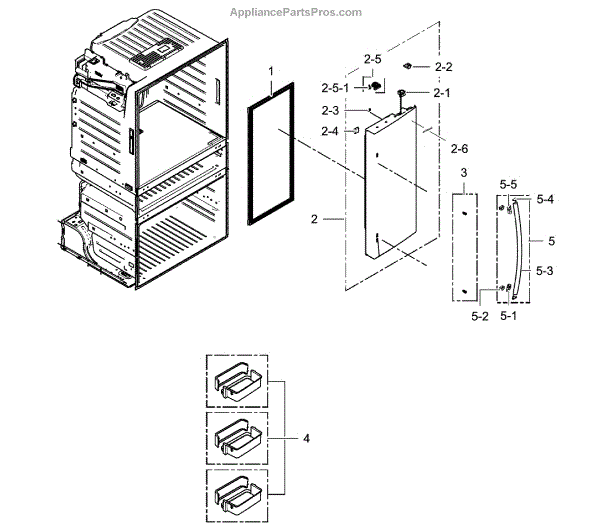 AppliancePartsPros.com

1
2-5
2-2
2-5-1
2-1
2-3
2-4
2-6
2
3
5-5
5-4
5
5-3
5-2
5-1
4