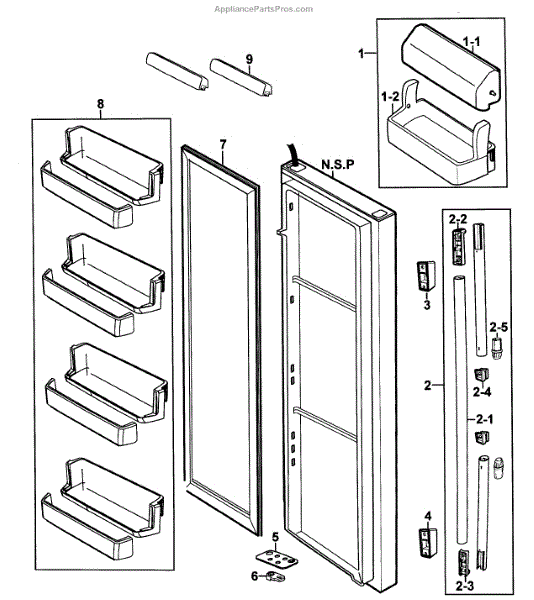 AppliancePartsPros.com

9

1
1-1
1-2

8

7

N.S.P

2-2
3
2-5
2
2-4
2-1

4
5
6
2-3