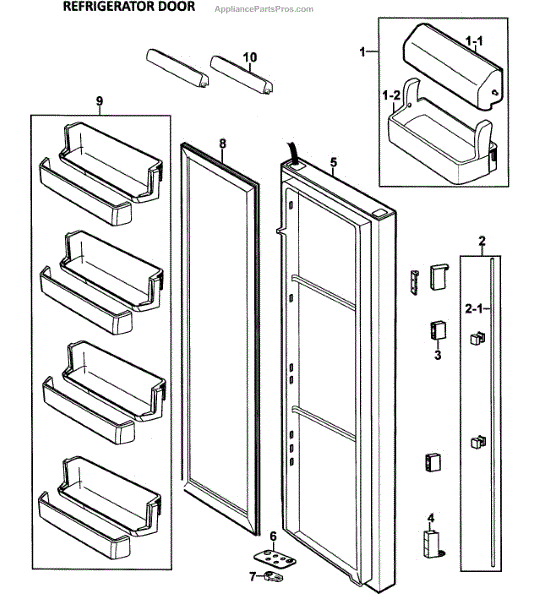 REFRIGERATOR DOOR

AppliancePartsPros.com

10

1

1-1

1-2

9

8

5

2

2-1

3

4

6

7