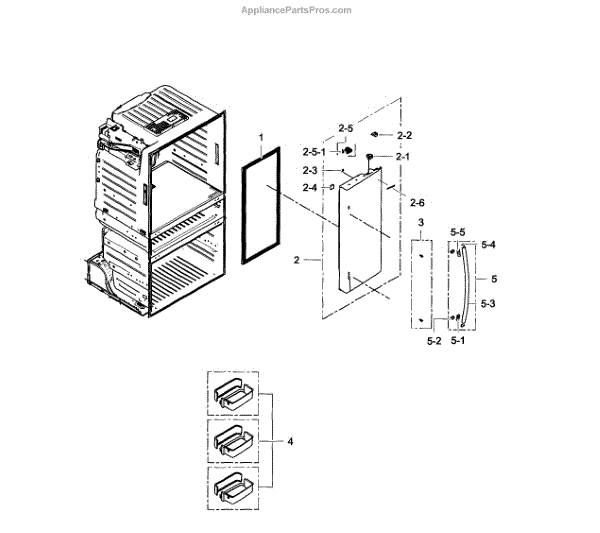 AppliancePartsPros.com

1
2-5
2-2
2-5-1
2-1
2-3
2-4
2-6
2
3
5-5
5-4
5
5-3
5-2
5-1
4