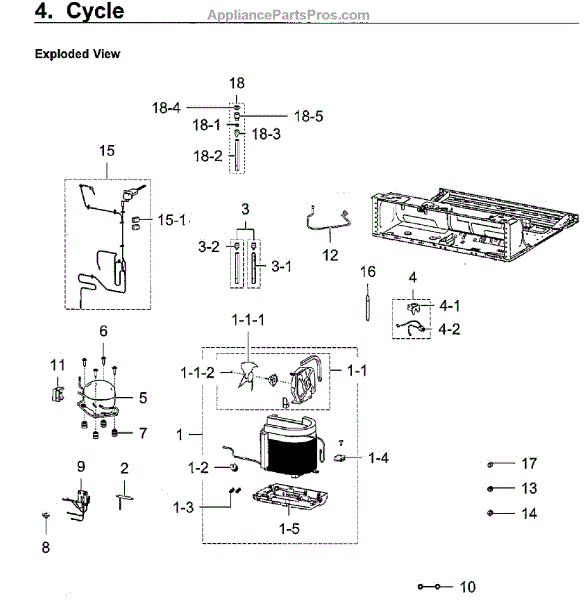 4. Cycle

AppliancePartsPros.com

Exploded View

18
18-4
18-5
18-1
18-3
18-2
15
15-1
3
3-2
3-1
12
16
4
4-1
4-2
6
11
5
7
1-1-1
1-1-2
1-1
1
1-2
1-4
1-3
1-5
9
2
8
17
13
14
10