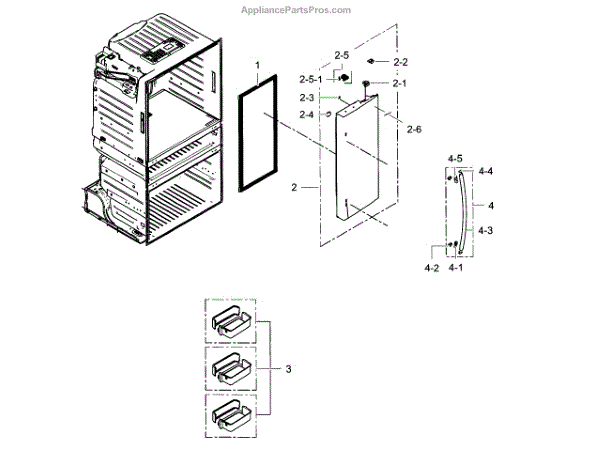 AppliancePartsPros.com

1
2-5
2-2
2-5-1
2-1
2-3
2-4
2-6
2
4-5
4-4
4
4-3
4-2
4-1
3