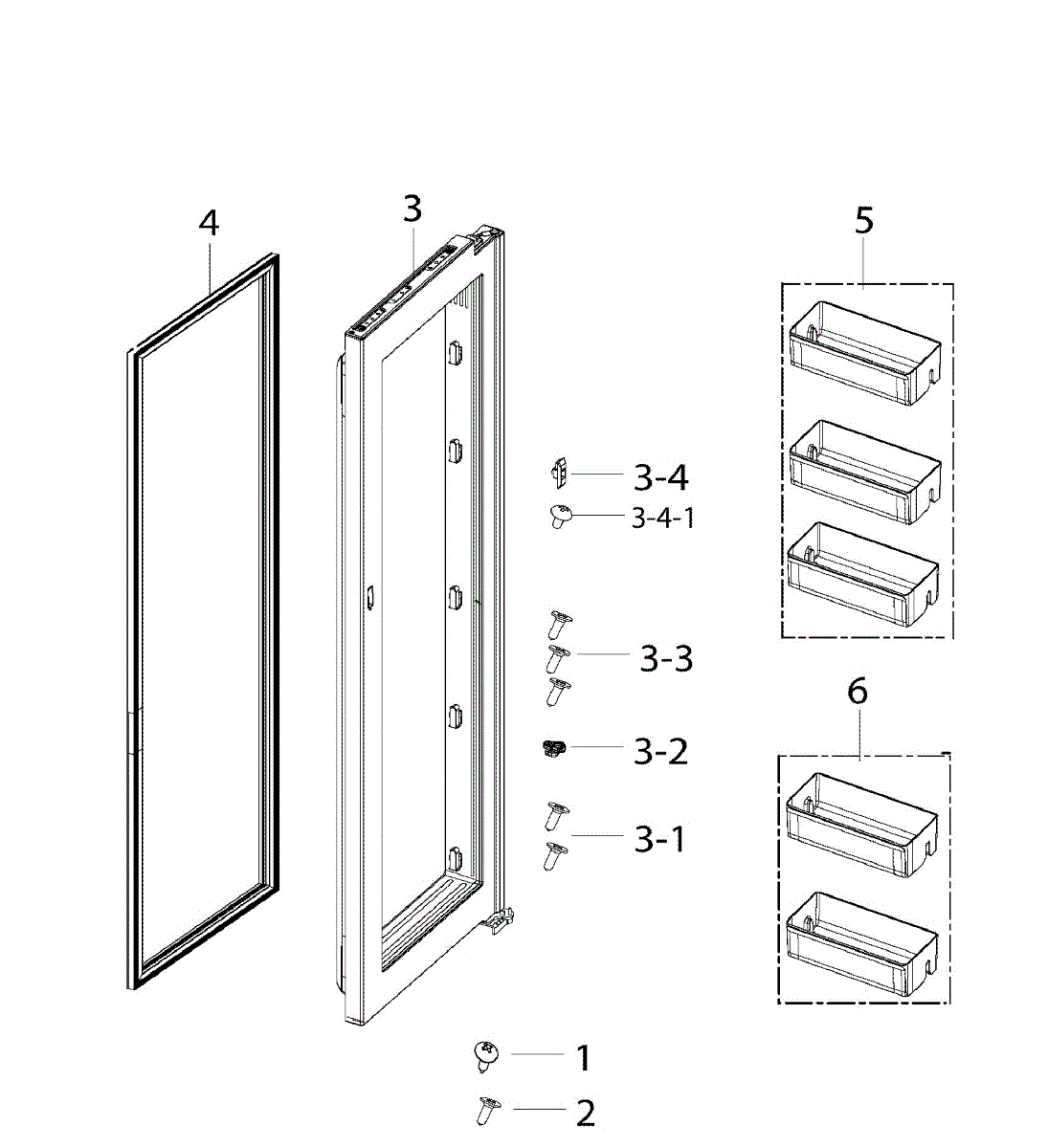 4
3
5
3-4
3-4-1
3-3
6
3-2
3-1
1
2