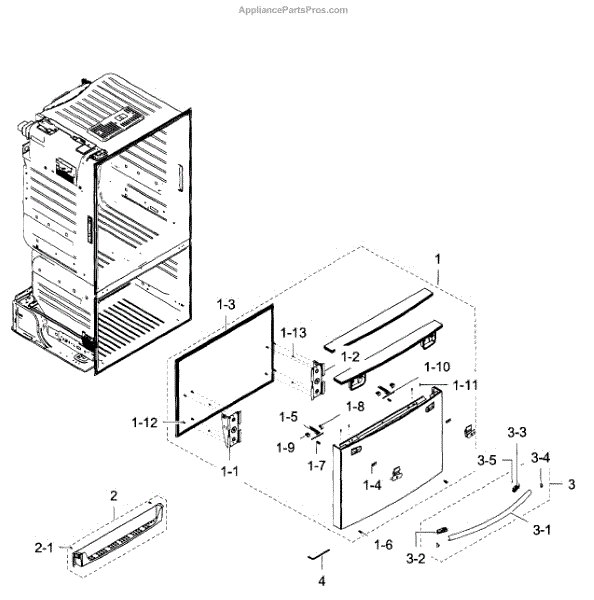 AppliancePartsPros.com

1
1-3
1-13
1-2
1-10
1-11
1-12
1-5
1-8
1-9
1-7
1-1
1-4
3-3
3-5
3-4
3
2
2-1
1-6
3-1
3-2
4