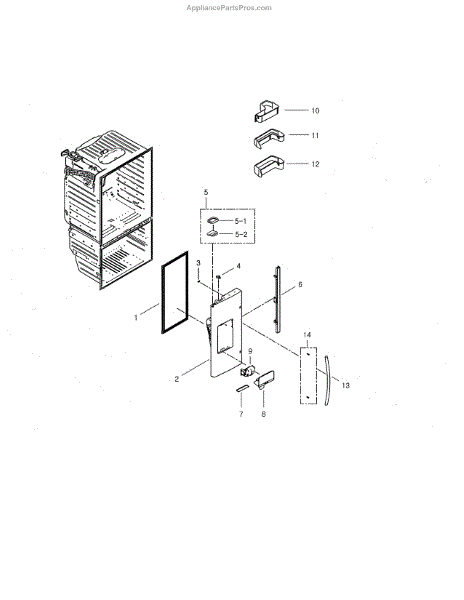 AppliancePartsPros.com

10

11

12

5

5-1

5-2

3

4

6

1

14

9

2

13

7

8