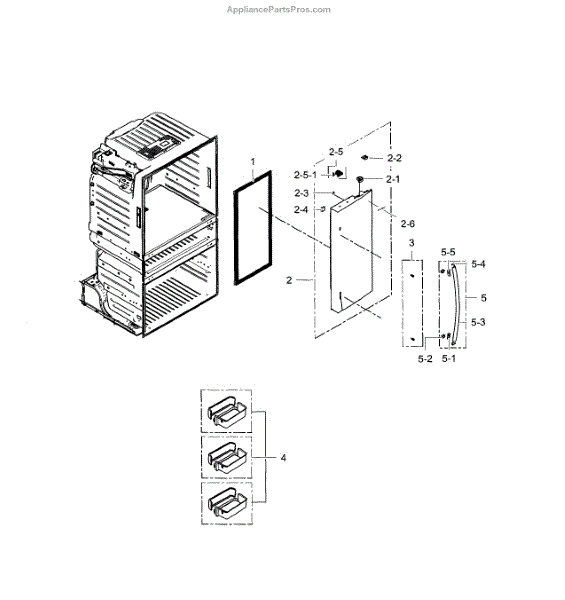 AppliancePartsPros.com

1

2-5

2-2

2-5-1

2-1

2-3

2-4

2-6

2

3

5-5

5-4

5

5-3

5-2

5-1

4