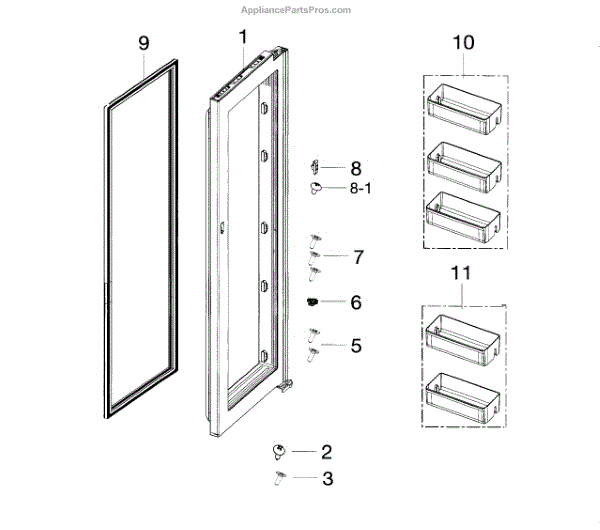 AppliancePartsPros.com

9

1

10

8

8-1

7

6

5

11

2

3