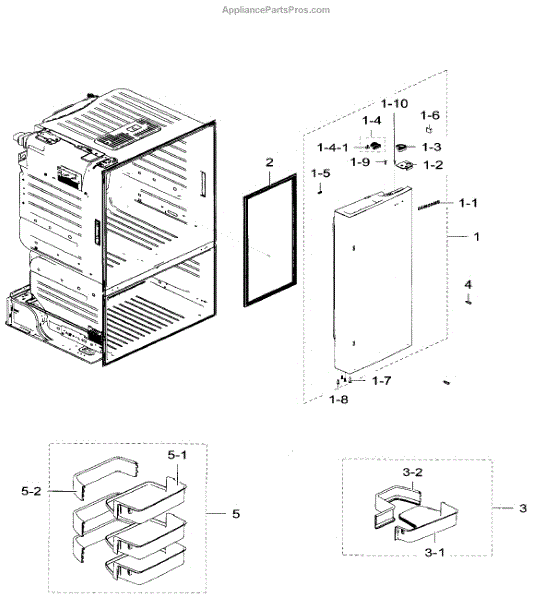 AppliancePartsPros.com

1-10
1-6
1-4
1-4-1
1-3
1-9
1-2
2
1-5
1-1
1
4
1-7
1-8

5-1
5-2
5
3-2
3
3-1