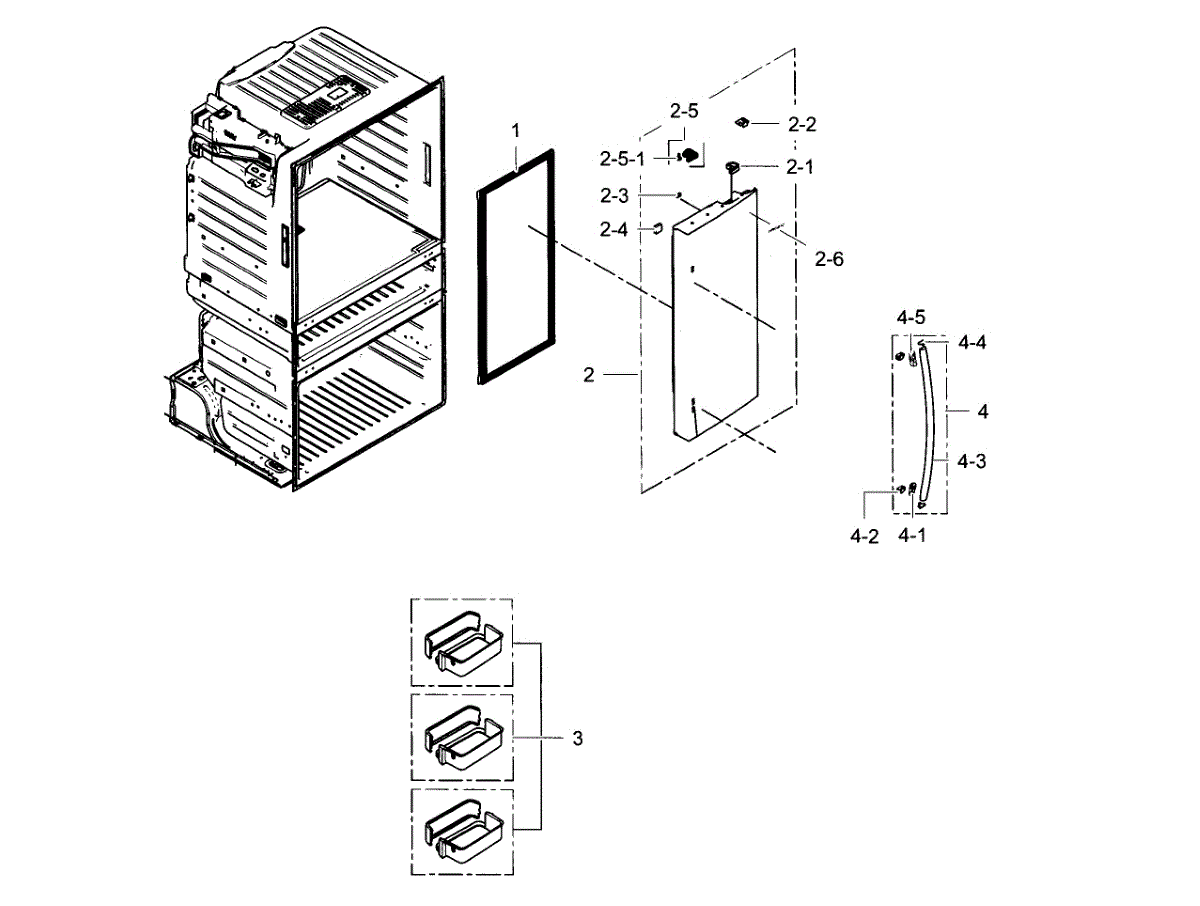 1
2-5
2-2
2-5-1
2-1
2-3
2-4
2-6
2
4-5
4-4
4
4-3
4-2
4-1
3