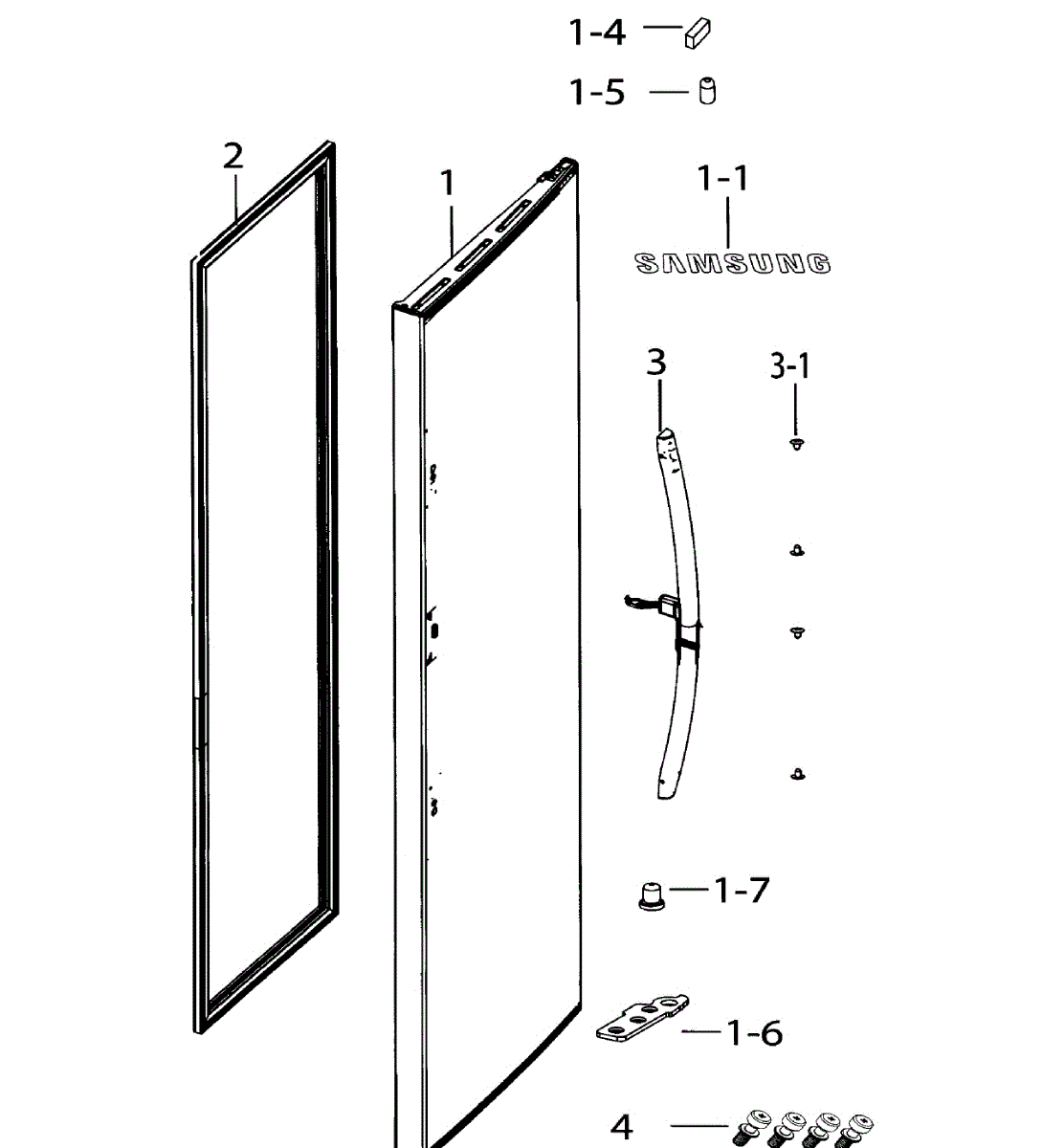 1-4
1-5
2
1
1-1
SAMSUNG
3
3-1
1-7
1-6
4