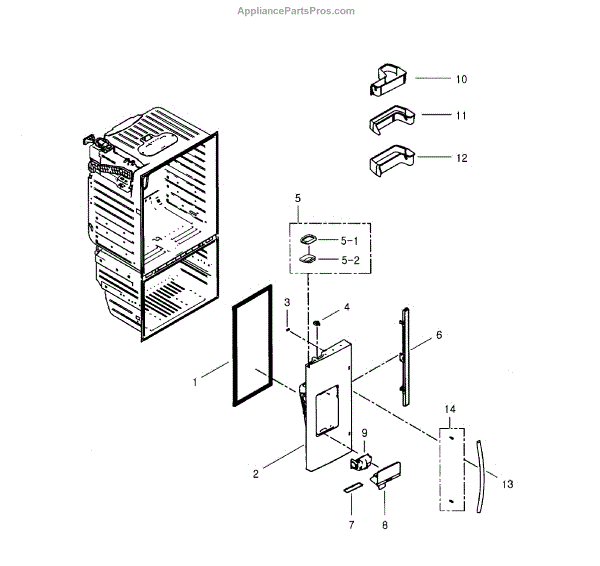 AppliancePartsPros.com

10
11
12
5
5-1
5-2
3
4
6
1
14
9
2
13
7
8