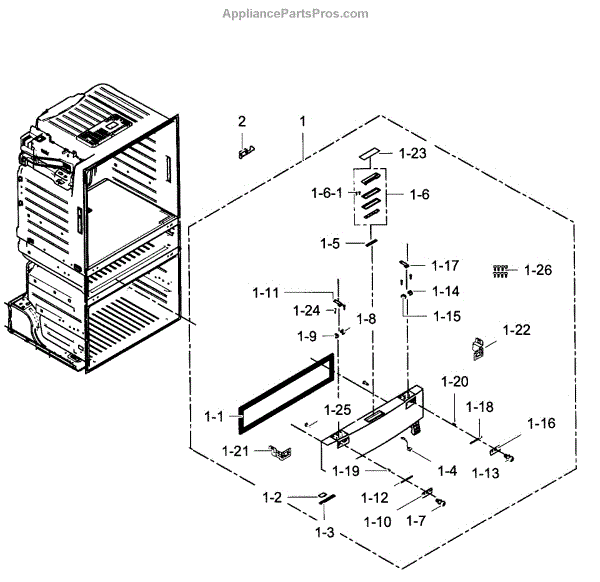 AppliancePartsPros.com

2
1
1-23
1-6-1
1-6
1-5
1-17
1-26
1-11
1-14
1-24
1-8
1-15
1-9
1-22
1-20
1-25
1-18
1-1
1-16
1-21
1-19
1-4
1-13
1-2
1-12
1-10
1-7
1-3