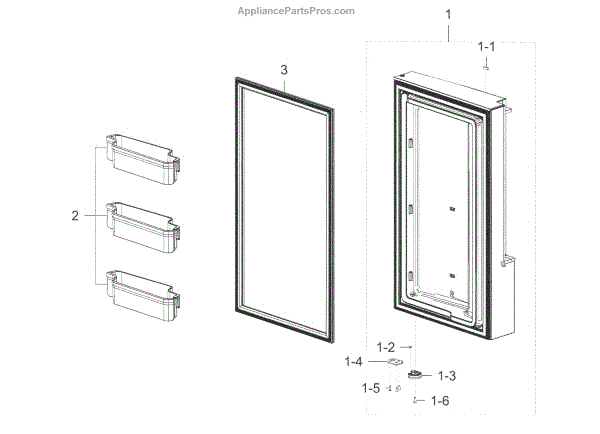 AppliancePartsPros.com

1

1-1

3

2

1-2

1-4

1-3

1-5

1-6