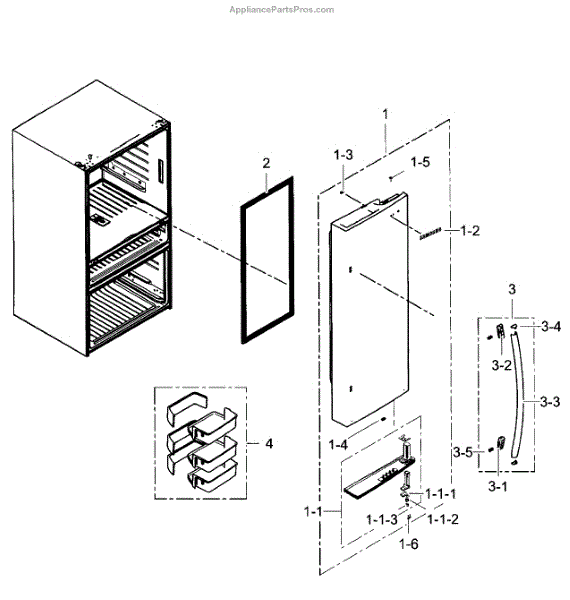 AppliancePartsPros.com

1
1-3
1-5
2
1-2
3
3-4
3-2
3-3
4
1-4
3-5
3-1
1-1-1
1-1
1-1-3
1-1-2
1-6