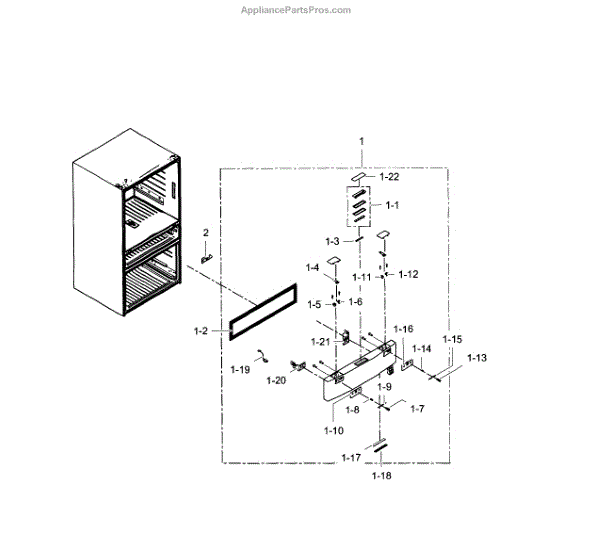 AppliancePartsPros.com

1
1-22
1-1
1-3
2
1-4
1-11
1-12
1-5
1-6
1-2
1-21
1-16
1-15
1-14
1-13
1-19
1-20
1-9
1-8
1-7
1-10
1-17
1-18