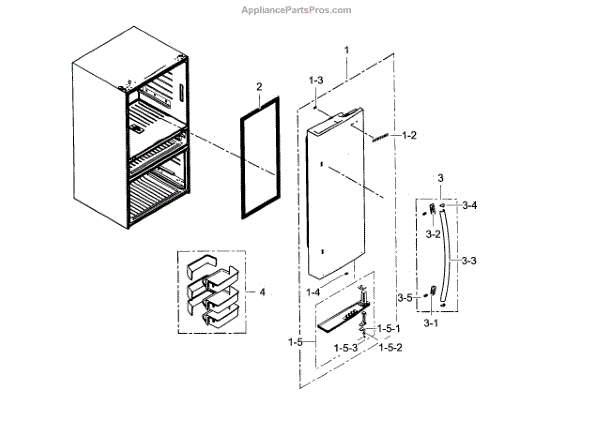 AppliancePartsPros.com

1
1-3
2
1-2
3
3-4
3-2
3-3
4
1-4
3-5
3-1
1-5-1
1-5
1-5-3
1-5-2