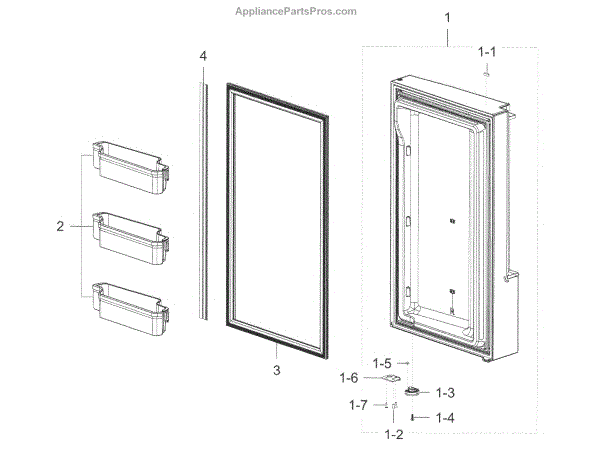 AppliancePartsPros.com

1
1-1
4
2
3
1-5
1-6
1-3
1-7
1-4
1-2