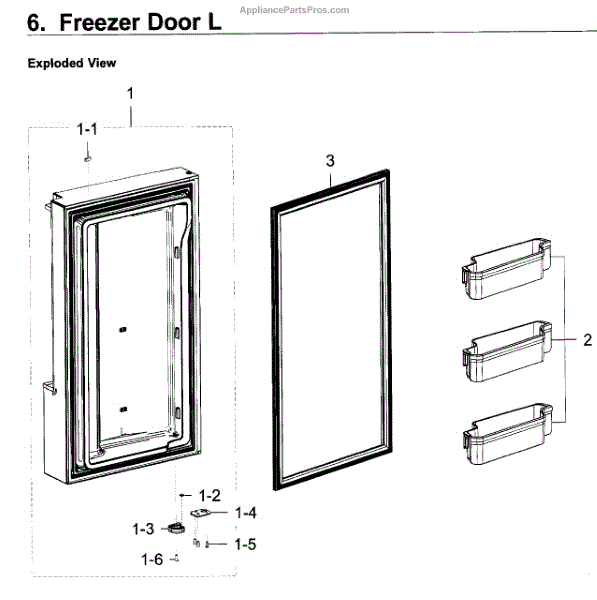 AppliancePartsPros.com

6. Freezer Door L

Exploded View

1
1-1
3
2
1-2
1-4
1-3
1-5
1-6