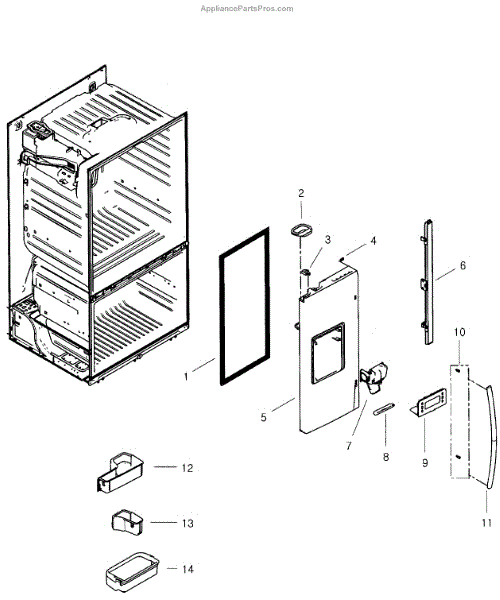 AppliancePartsPros.com

2
3
4
6
10
1
5
7
8
9
11
12
13
14