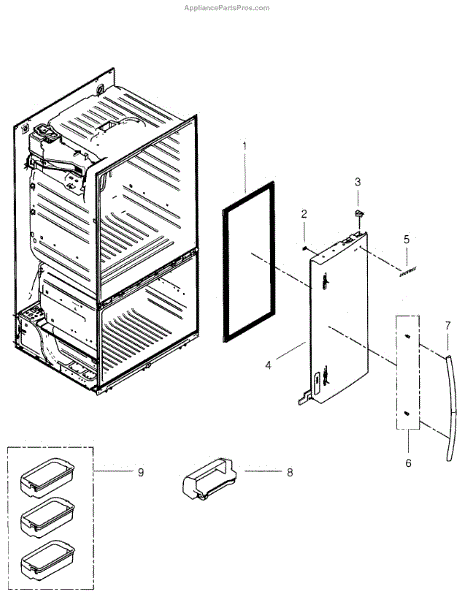 AppliancePartsPros.com

1
2
3
5
4
7
6
9
8