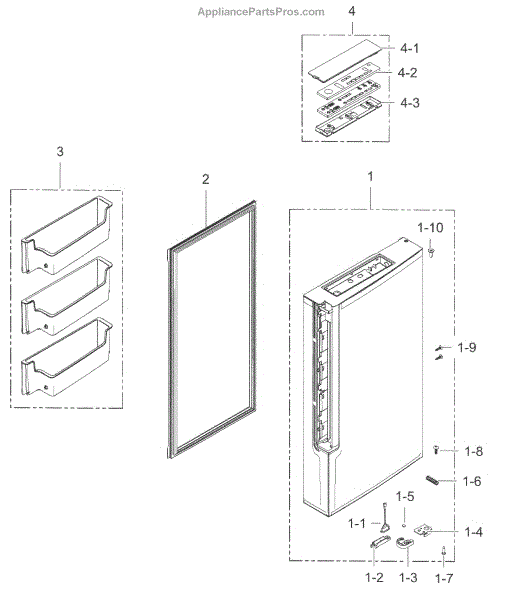 AppliancePartsPros.com

4
4-1
4-2
4-3

3

2

1
1-10
1-9
1-8
1-6
1-5
1-1
1-4
1-2
1-3
1-7