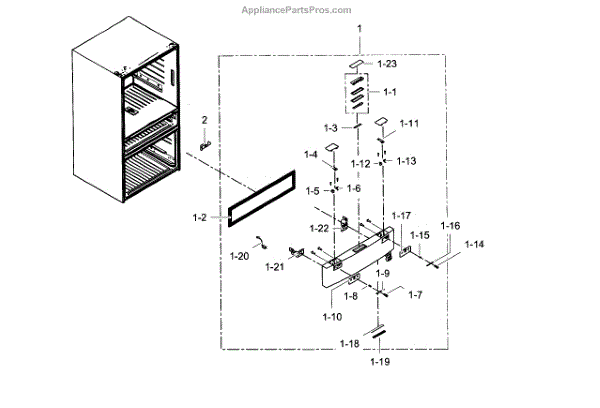 AppliancePartsPros.com

1
1-23
1-1
2
1-3
1-11
1-4
1-12
1-13
1-5
1-6
1-2
1-22
1-17
1-16
1-15
1-14
1-20
1-21
1-9
1-8
1-7
1-10
1-18
1-19