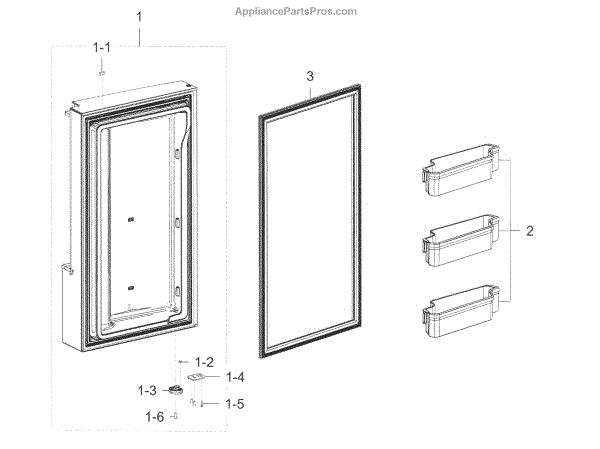 AppliancePartsPros.com

1

1-1

3

2

1-2

1-4

1-3

1-5

1-6