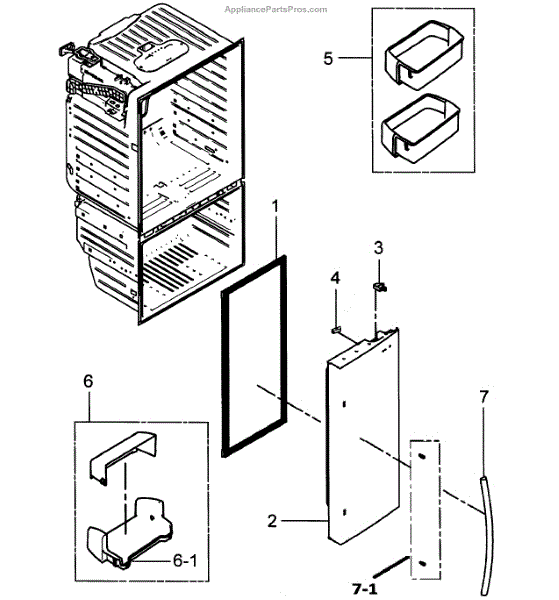 AppliancePartsPros.com

5

1

3

4

6

7

2

6-1

7-1