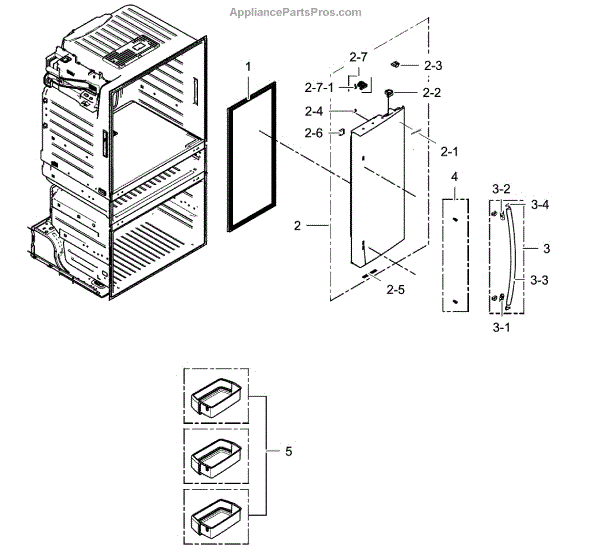 AppliancePartsPros.com

1
2-7
2-3
2-7-1
2-2
2-4
2-6
2-1
4
3-2
3-4
2
3
3-3
2-5
3-1
5