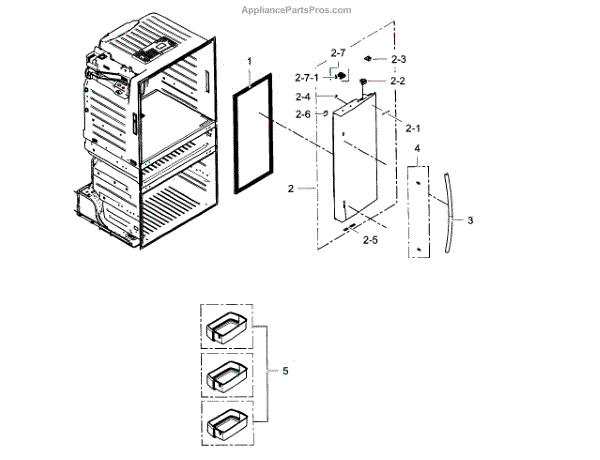 AppliancePartsPros.com

1

2-7

2-3

2-7-1

2-2

2-4

2-6

2-1

4

2

3

2-5

5