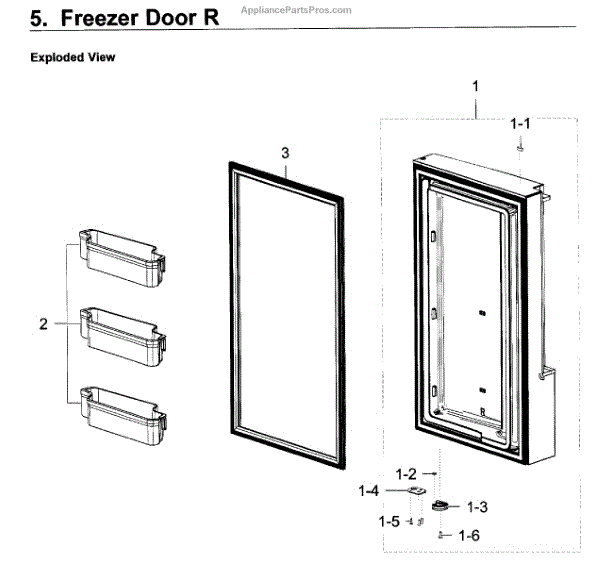 5. Freezer Door R

AppliancePartsPros.com

Exploded View

1

1-1

3

2

R

1-2

1-4

1-3

1-5

1-6