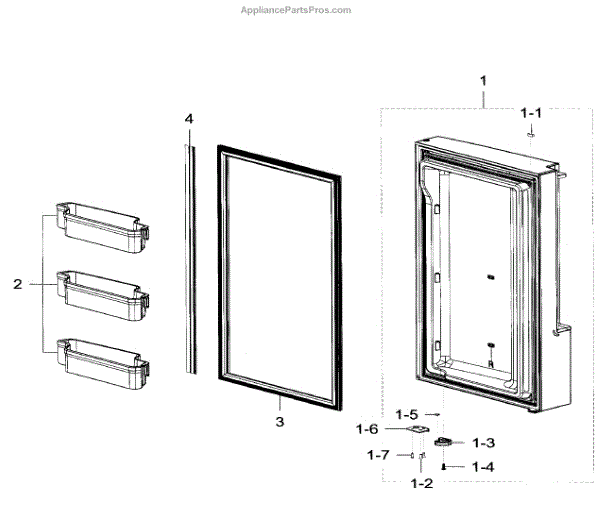 AppliancePartsPros.com

1
1-1
4
2
3
1-5
1-6
1-3
1-7
1-4
1-2