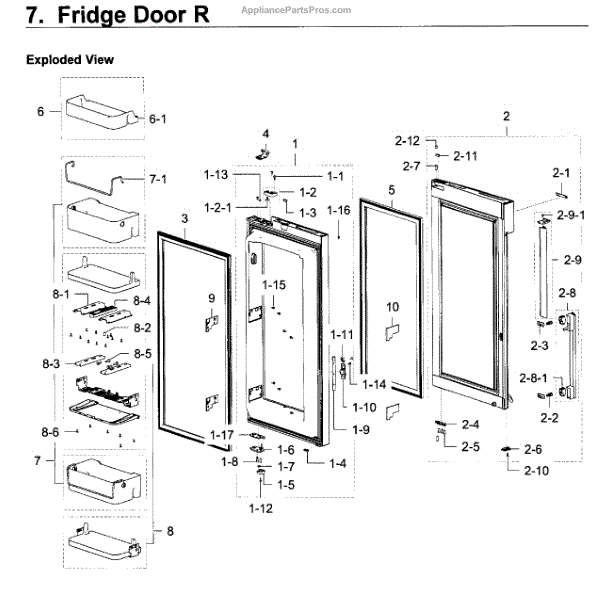 7. Fridge Door R

AppliancePartsPros.com

Exploded View

6
6-1
7-1
8-1
8-4
8-2
8-3
8-5
8-6
7
8
3
9
4
1
1-13
1-1
1-2
1-2-1
1-3
1-16
1-15
1-11
1-14
1-10
1-9
1-17
1-6
1-8
1-7
1-4
1-5
1-12
5
10
2
2-12
2-11
2-7
2-1
2-9-1
2-9
2-8
2-3
2-8-1
2-2
2-4
2-5
2-6
2-10