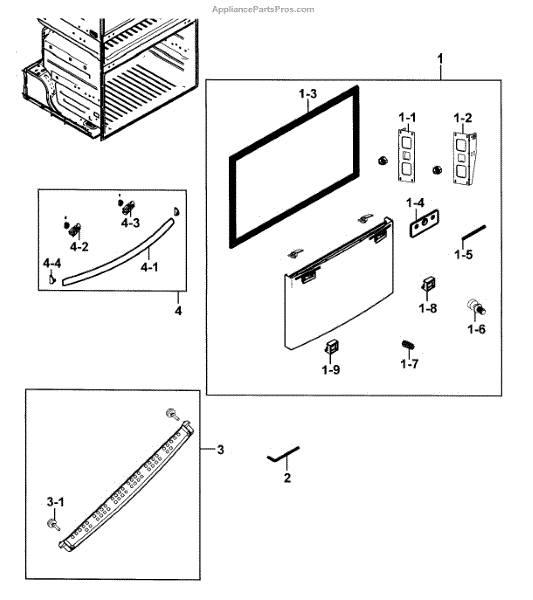 AppliancePartsPros.com

1

1-3

1-1

1-2

1-4

1-5

1-8

1-6

1-9

1-7

4-3

4-2

4-4

4-1

4

3

3-1

2