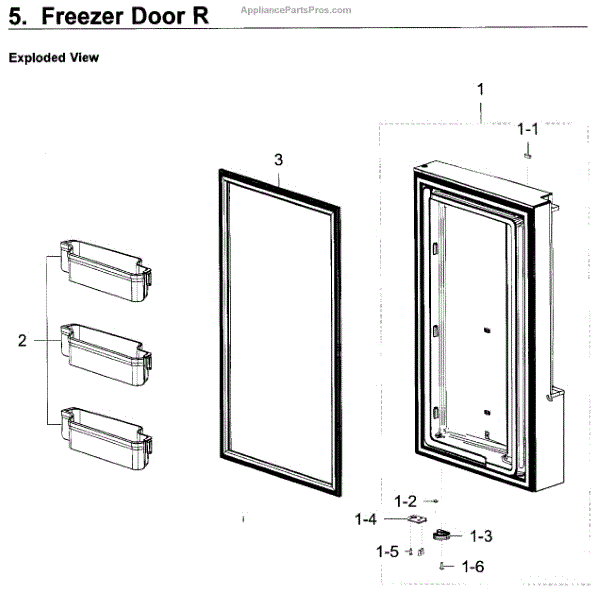 5. Freezer Door R

AppliancePartsPros.com

Exploded View

1

1-1

3

2

1-2

1-4

1-3

1-5

1-6