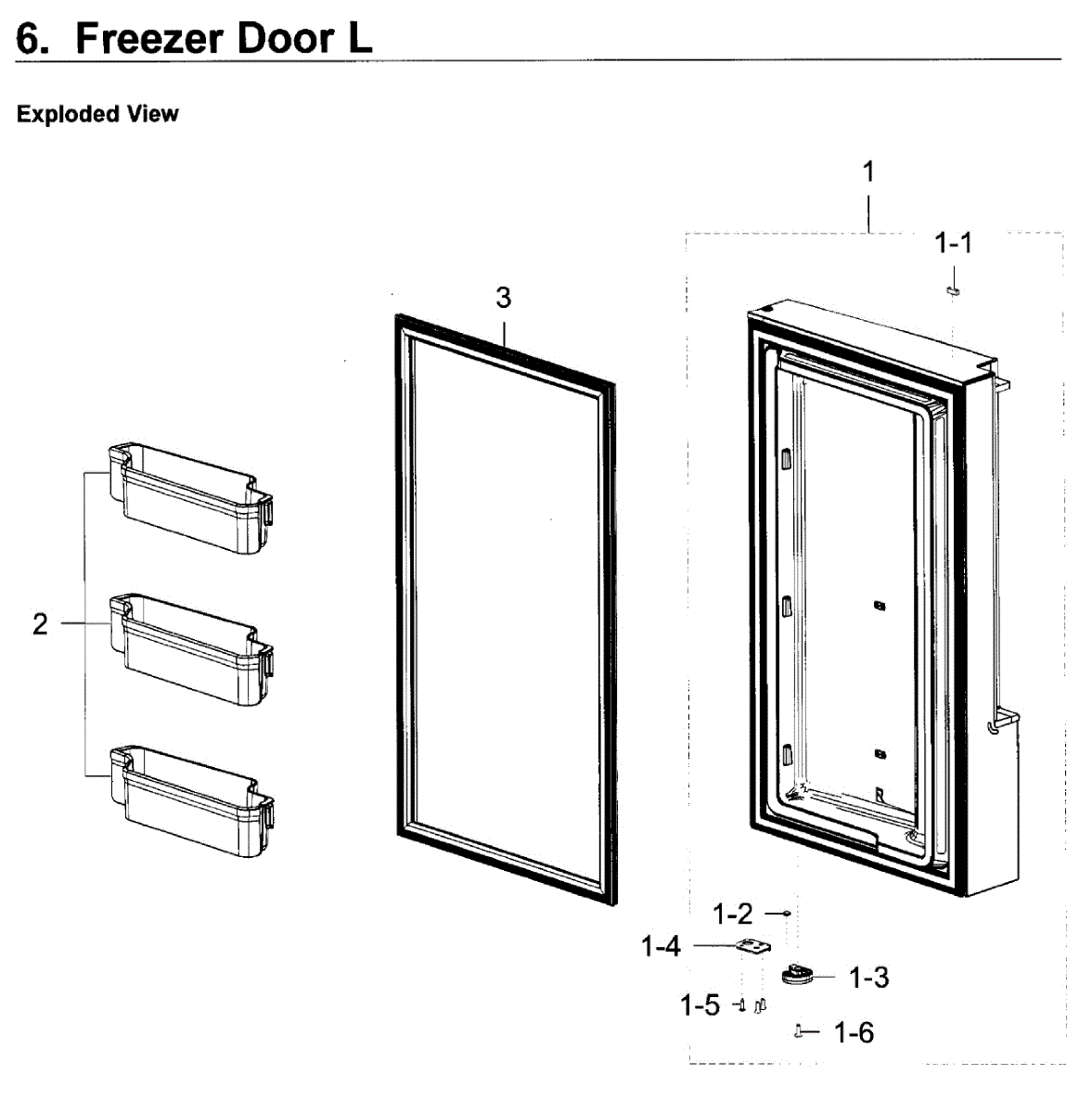 6. Freezer Door L

Exploded View

1

1-1

3

2

1-2

1-4

1-3

1-5

1-6