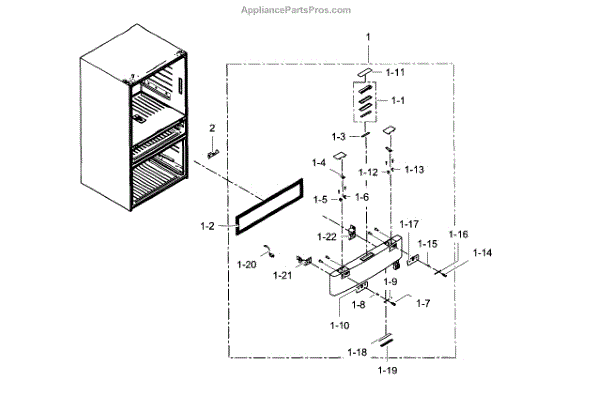 AppliancePartsPros.com

1
1-11
1-1
2
1-3
1-4
1-12
1-13
1-5
1-6
1-2
1-22
1-17
1-16
1-15
1-14
1-20
1-21
1-9
1-8
1-7
1-10
1-18
1-19