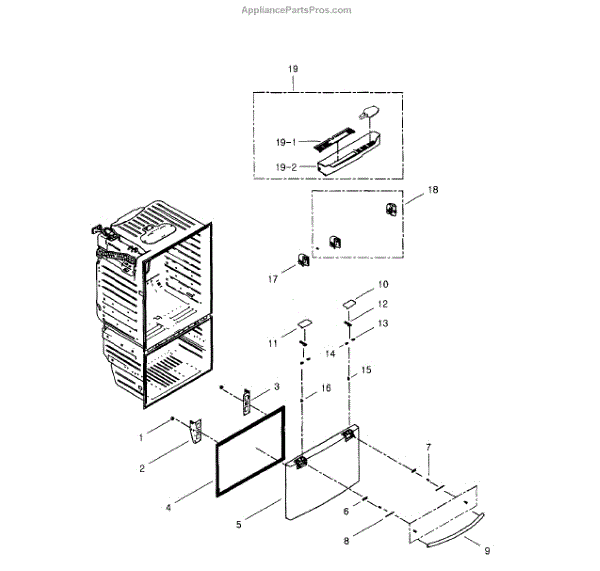 AppliancePartsPros.com

19
19-1
19-2
18
17
10
12
13
11
14
15
16
3
1
2
4
5
7
6
8
9