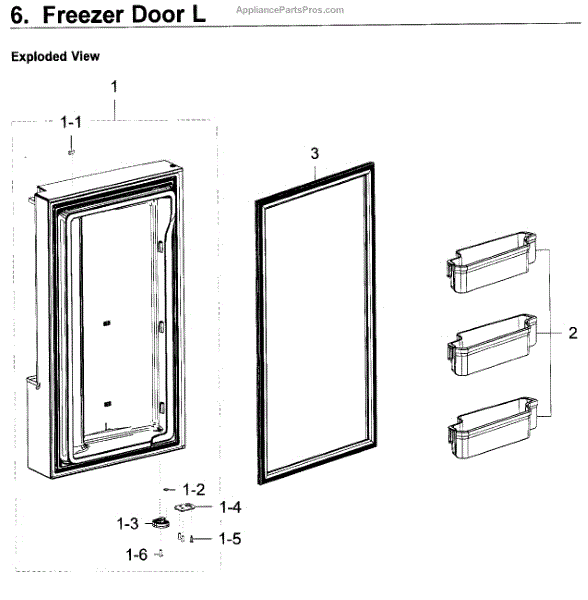 6. Freezer Door L

AppliancePartsPros.com

Exploded View

1

1-1

3

2

1-2

1-4

1-3

1-5

1-6