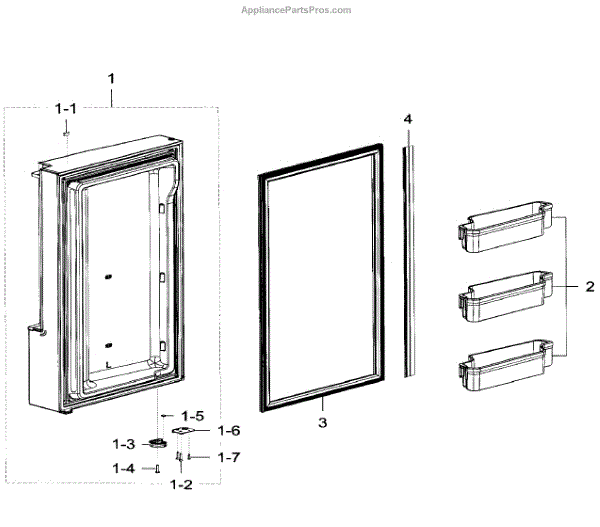 AppliancePartsPros.com

1

1-1

4

2

3

1-5

1-6

1-3

1-7

1-4

1-2