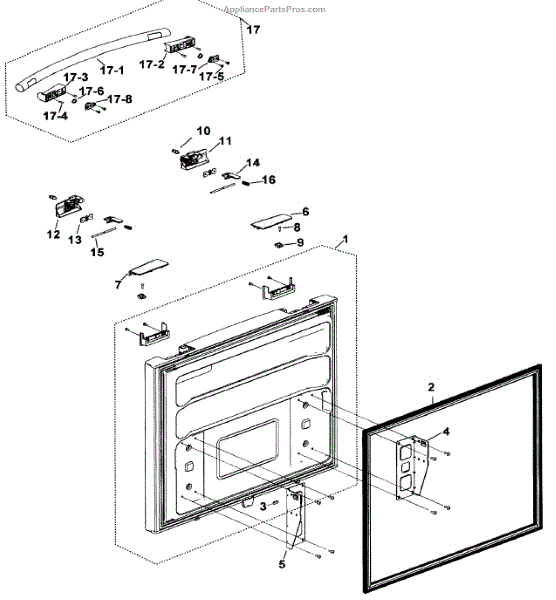 AppliancePartsPros.com

17
17-1
17-2
17-7
17-5
17-3
17-6
17-8
17-4
10
11
14
16
12
13
15
6
8
9
1
7
2
4
3
5