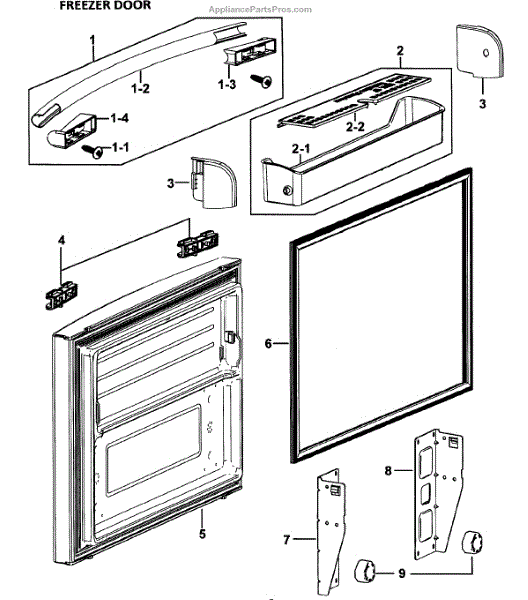 FREEZER DOOR
AppliancePartsPros.com

1
1-2
1-3
1-4
1-1
2
2-2
2-1
3
3
4
6
5
8
7
9