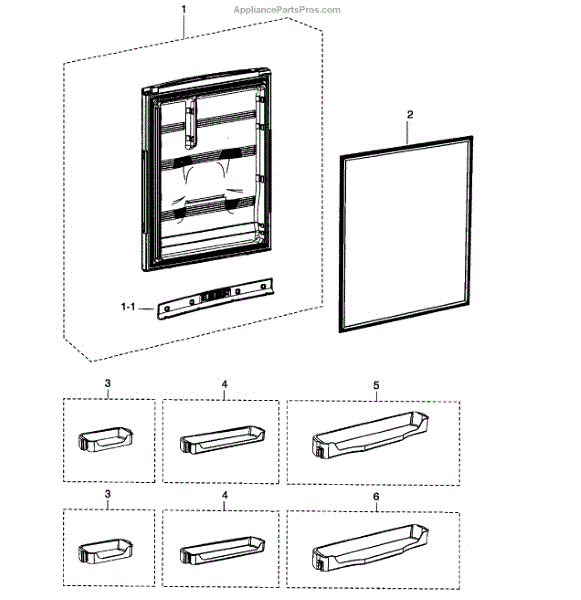 AppliancePartsPros.com

1

2

1-1

3

4

5

3

4

6