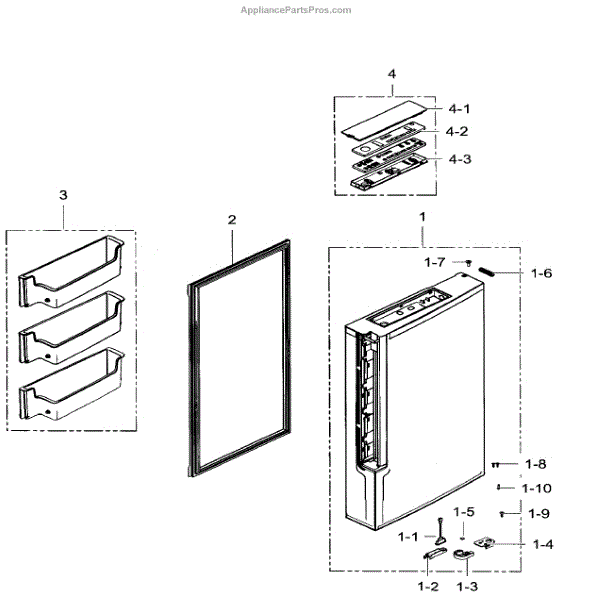 AppliancePartsPros.com

4
4-1
4-2
4-3

3

2

1
1-7
1-6
1-8
1-10
1-9
1-5
1-1
1-4
1-2
1-3