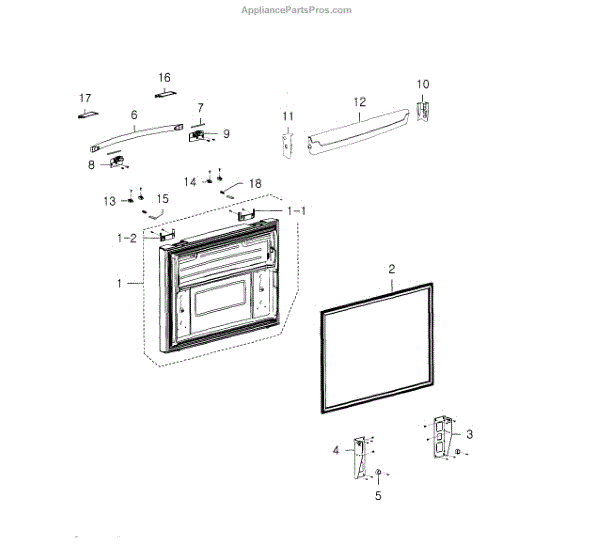 AppliancePartsPros.com

16
17
6
7
9
8
10
12
11
14
18
13
15
1-1
1-2
1
2
3
4
5